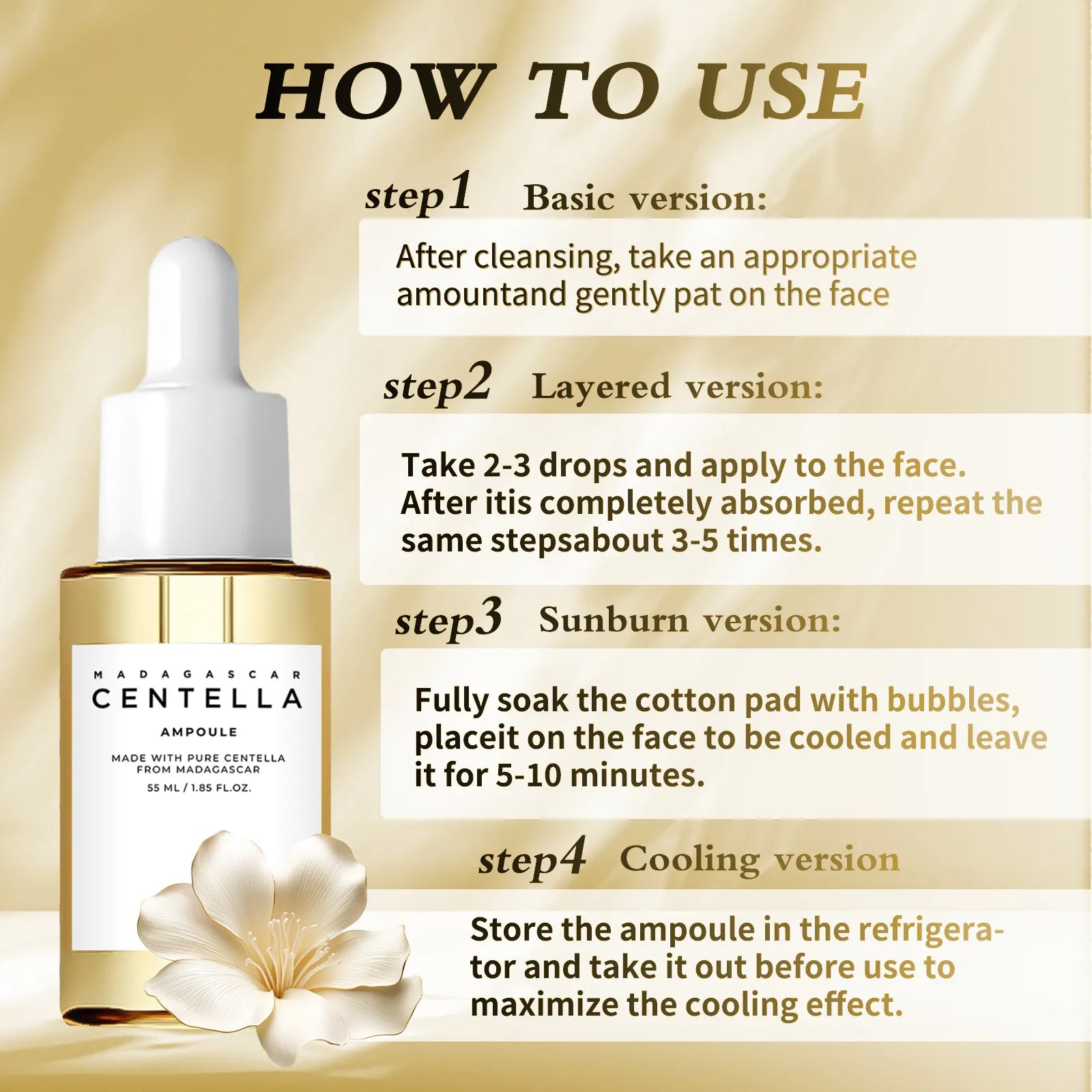 HOW TO USE

step1 Basic version:

After cleansing, take an appropriate amountand gently pat on the face

step2 Layered version:

Take 2-3 drops and apply to the face. After itis completely absorbed, repeat the same stepsabout 3-5 times.

step3 Sunburn version:

Fully soak the cotton pad with bubbles, placeit on the face to be cooled and leave it for 5-10 minutes.

step4 Cooling version

Store the ampoule in the refrigerator and take it out before use to maximize the cooling effect.

MADAGASCAR
CENTELLA
AMPOULE
MADE WITH PURE CENTELLA FROM MADAGASCAR
55 ML / 1.85 FL.OZ.